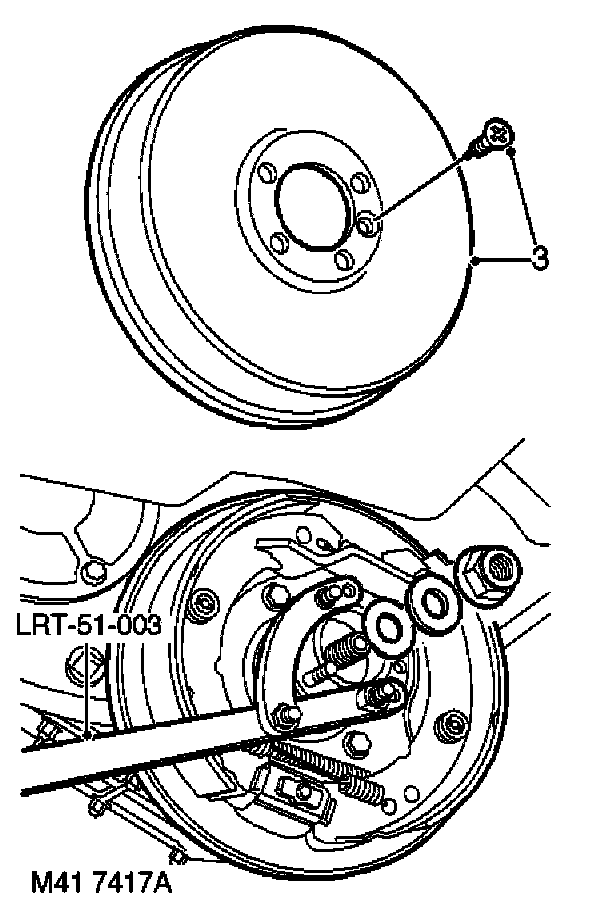 3

LRT-51-003

M41 7417A