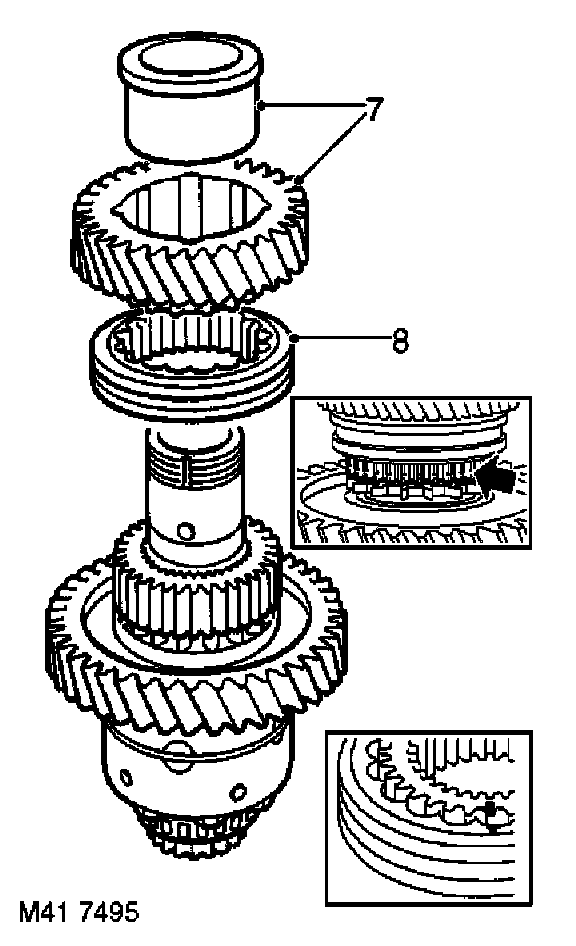 7
8
M41 7495