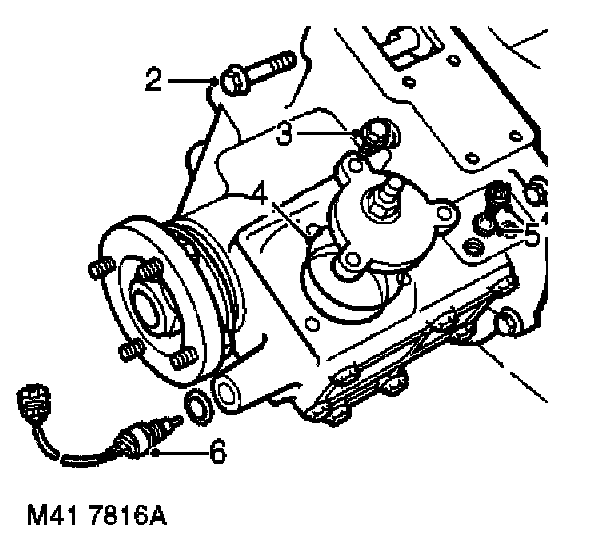 2
3
4
5
6
M41 7816A