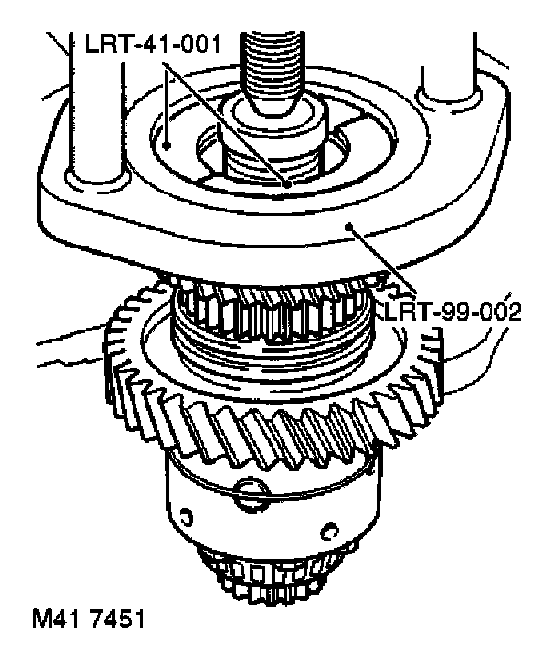 LRT-41-001

LRT-99-002

M41 7451