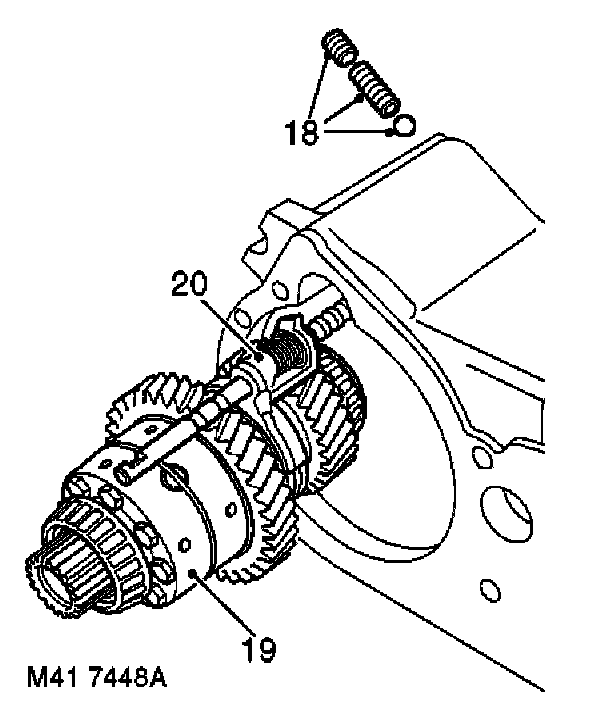 18
20
19
M41 7448A