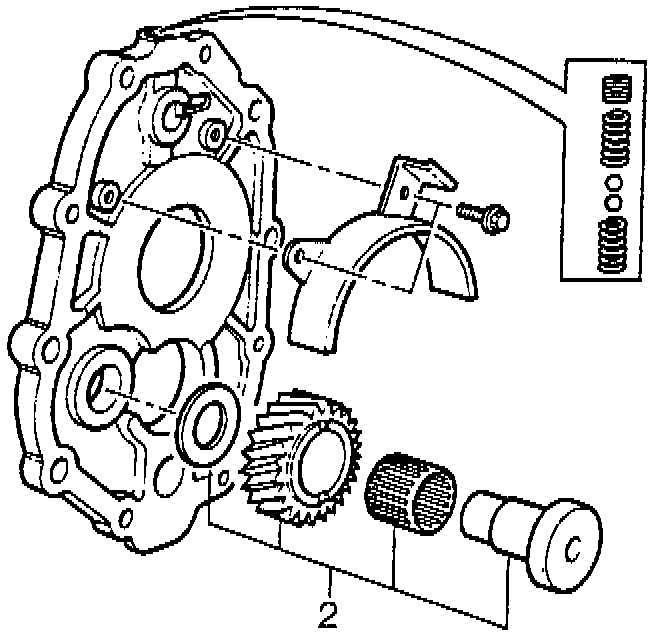 2