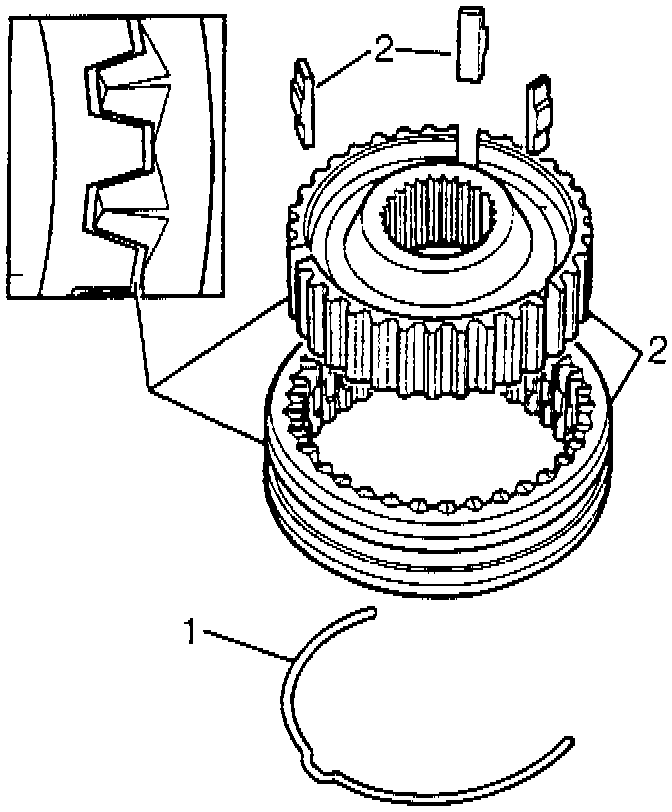 2
2
1