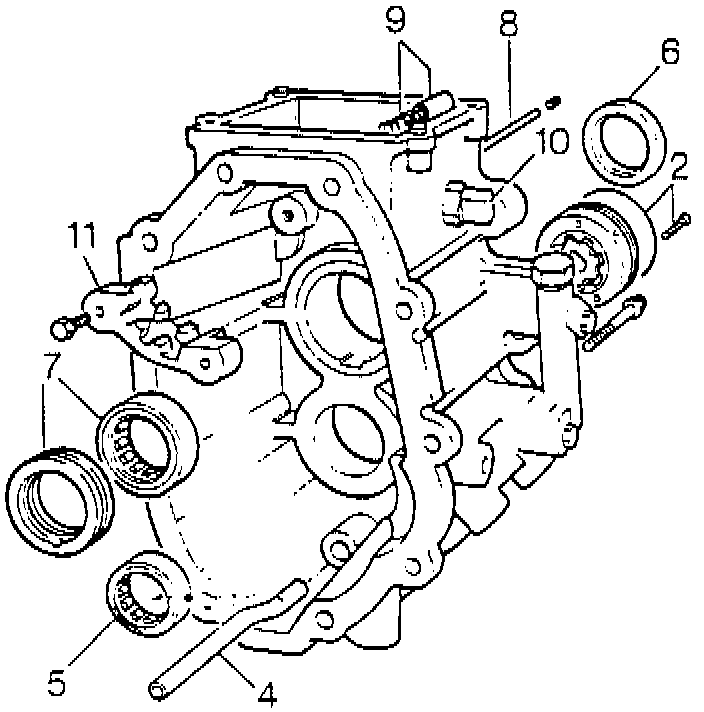 9
8
6
10
2
11
7
5
4