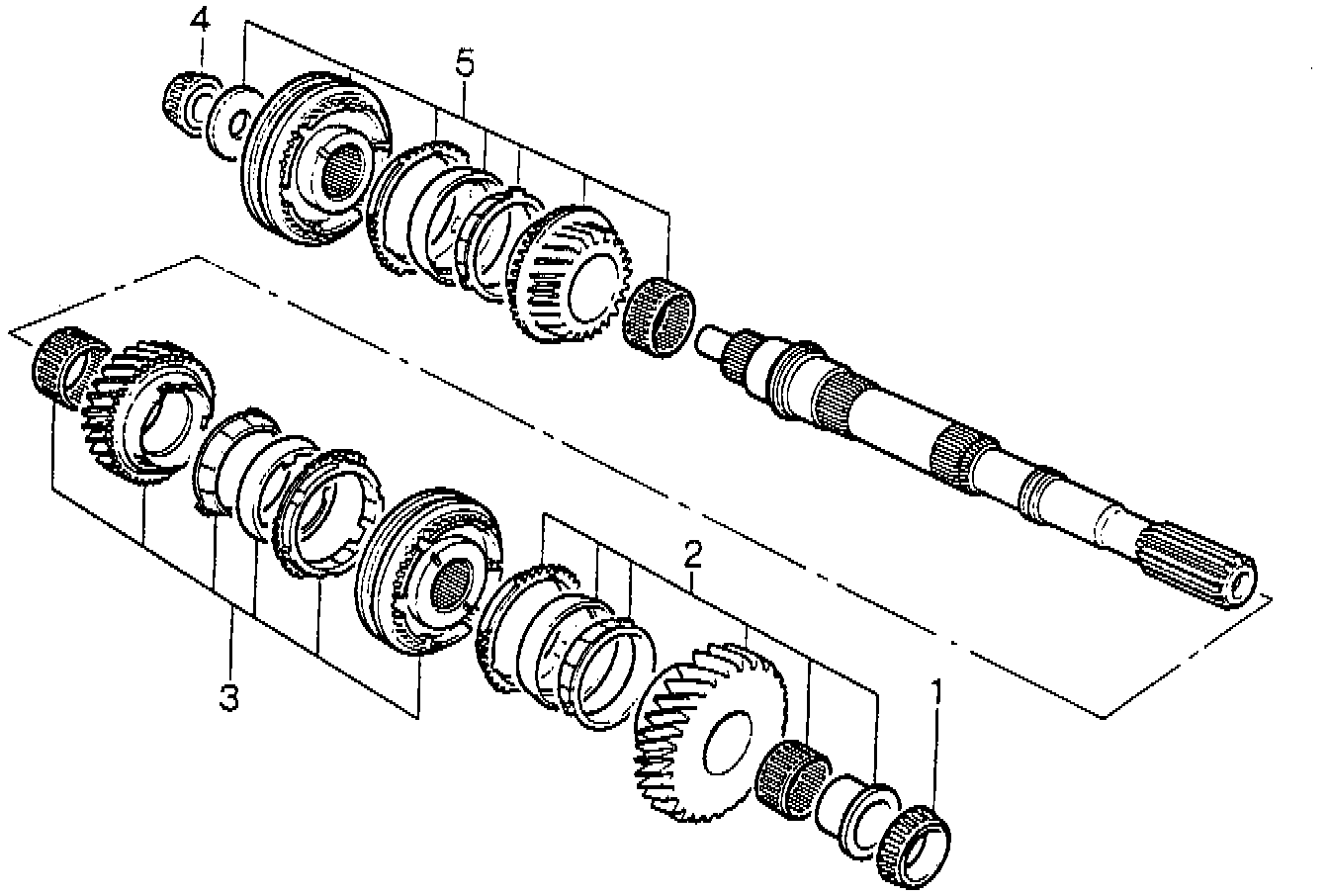 4
5
2
3
1