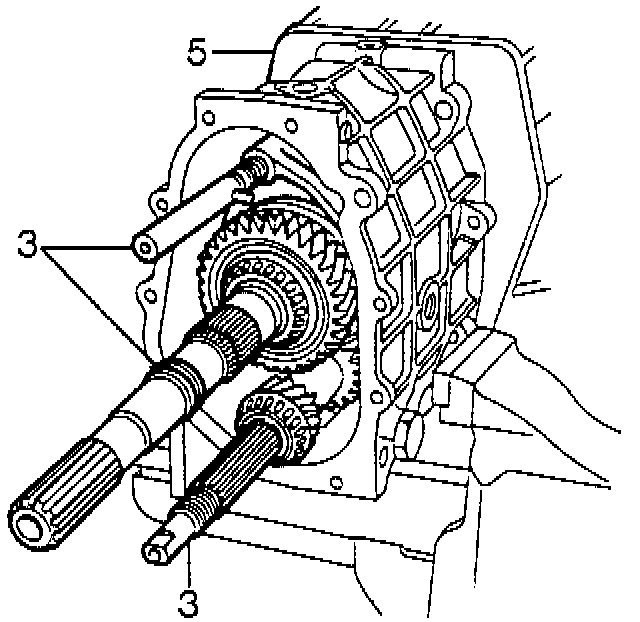 5
3
3