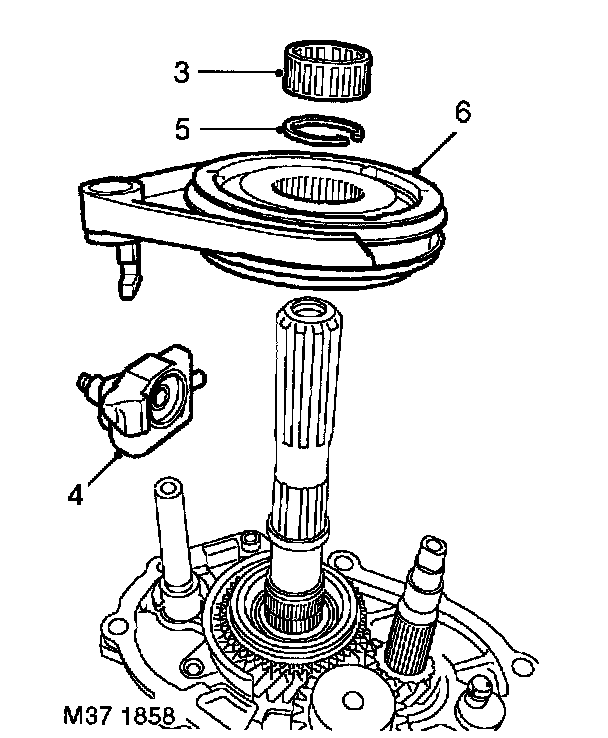 3
5
6
4
M37 1858