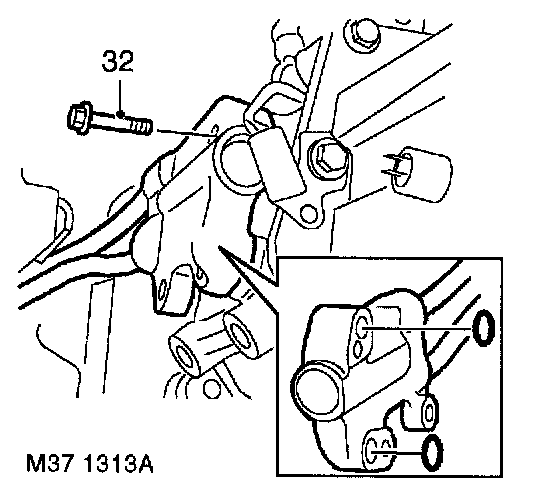 32

M37 1313A