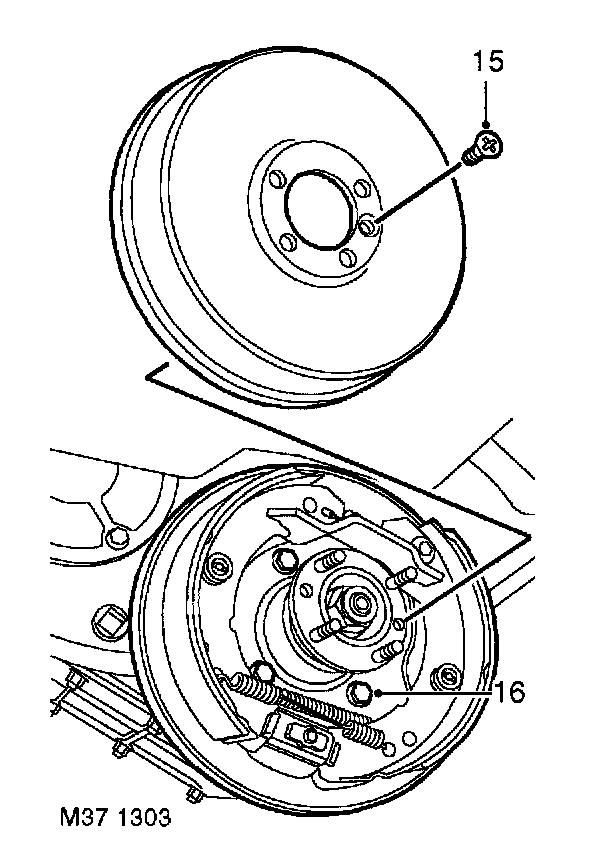 15
16
M37 1303