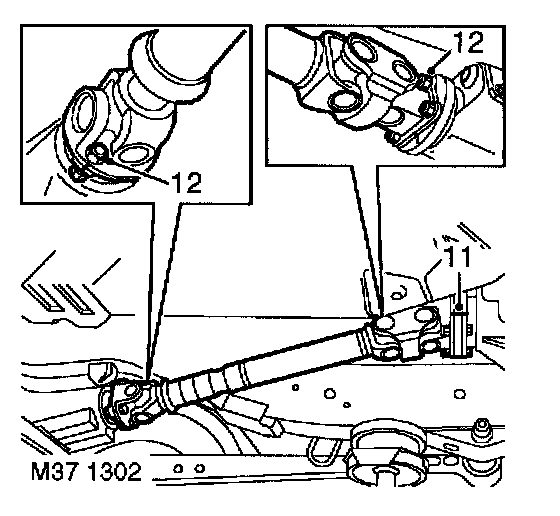 12

12

11

M37 1302