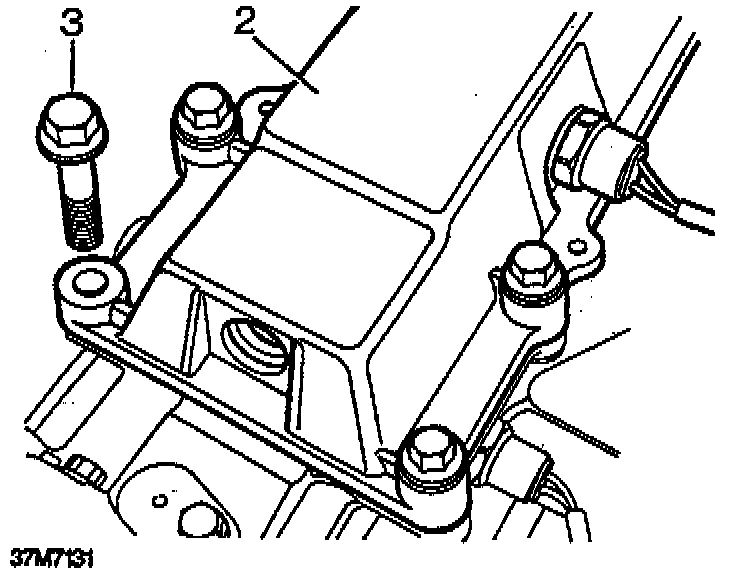 3
2
37M7131