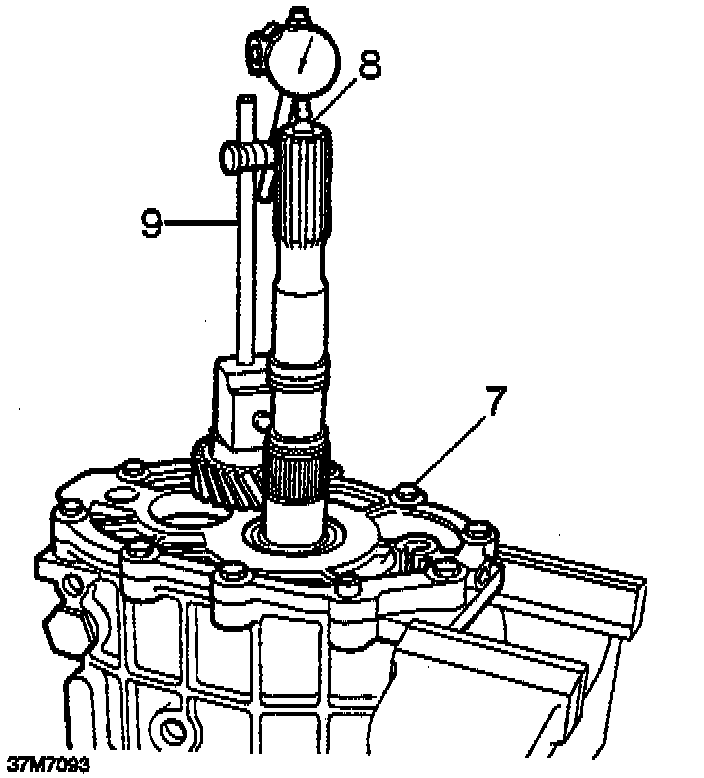 8
9
7
37M7093