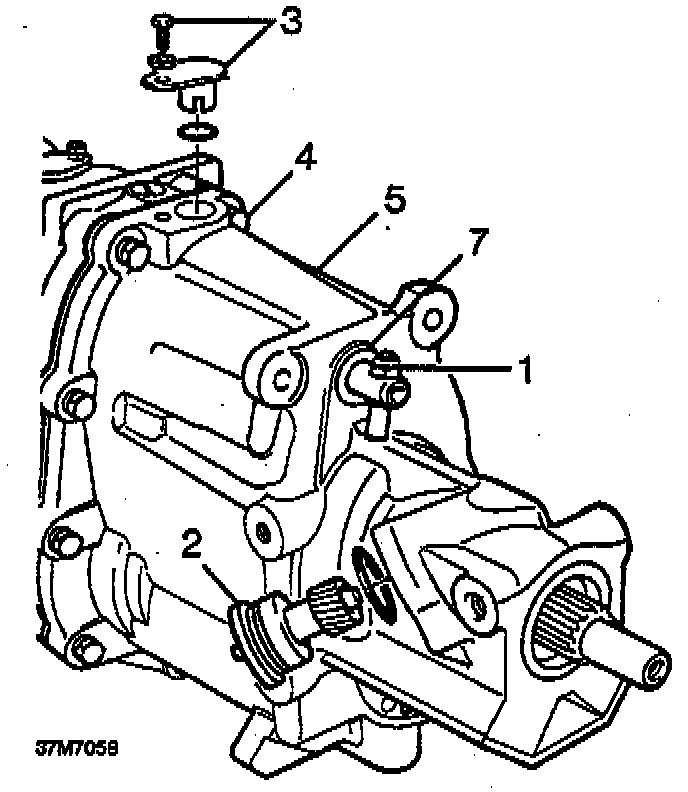 3
4
5
7
1
2
37M7058