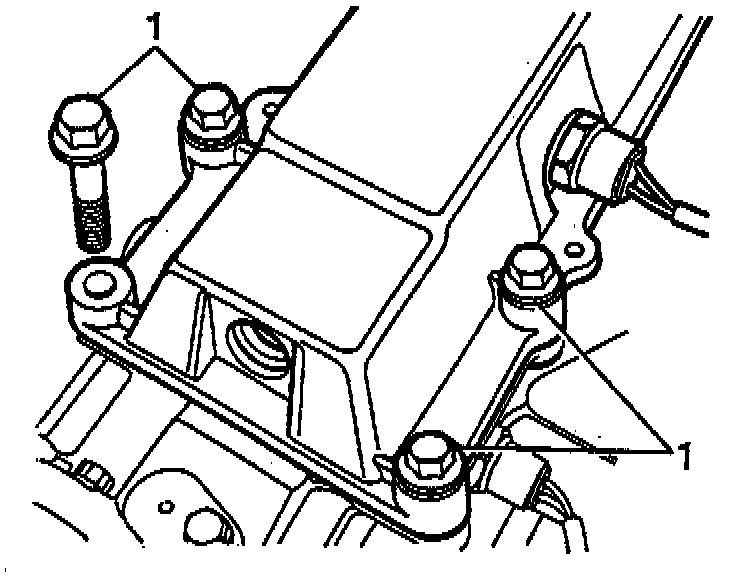 1

1