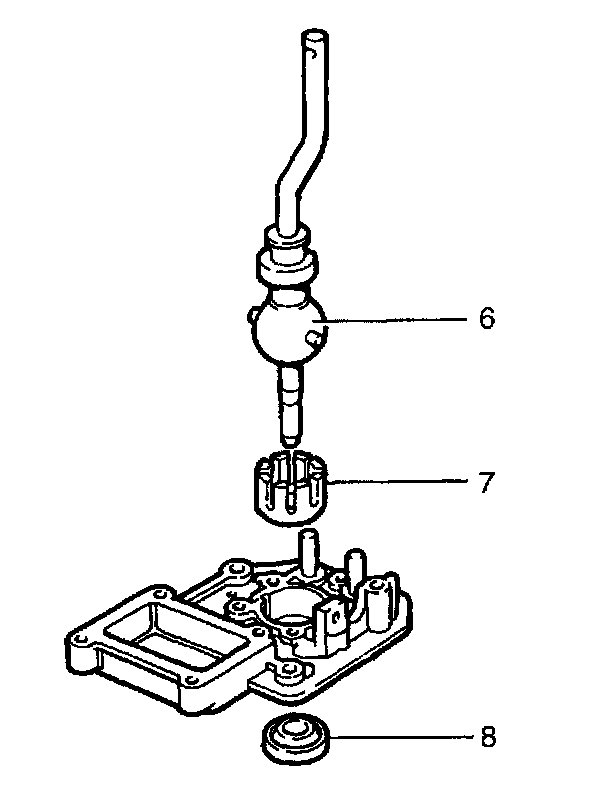 6

7

8