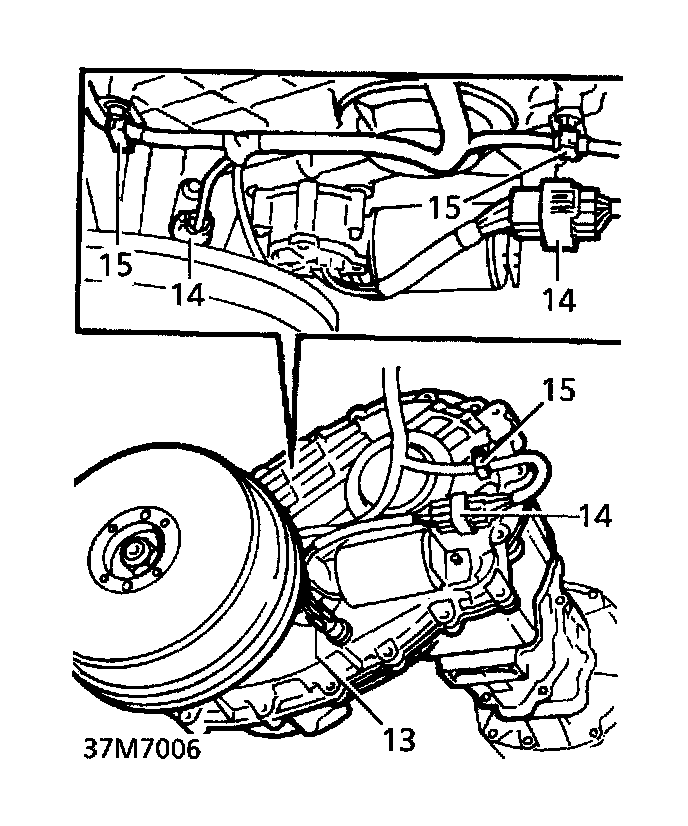 15
15
14
14
15
14
13
37M7006