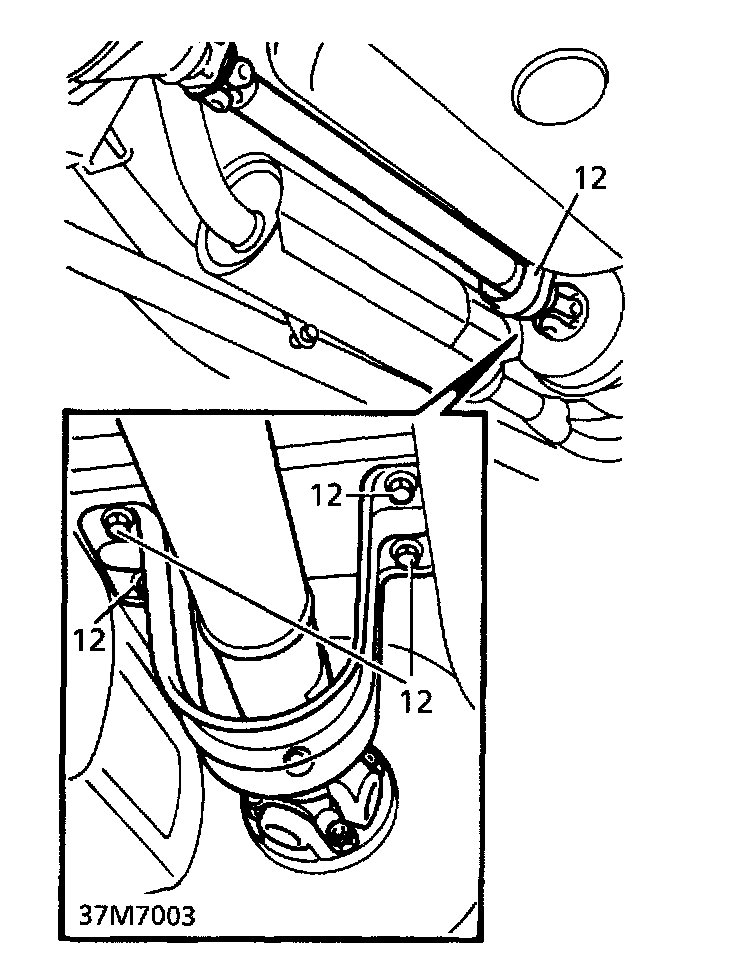 12

12

12

12

37M7003