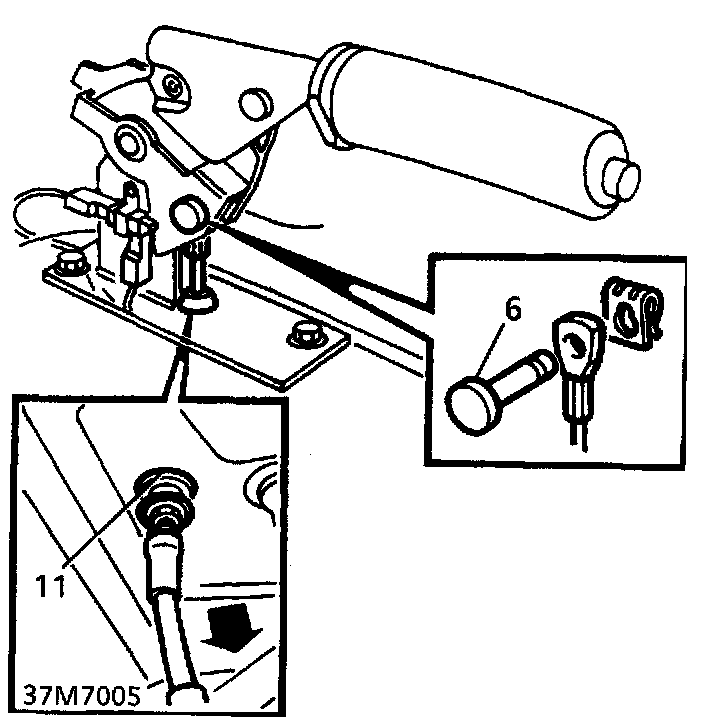 6

11

37M7005