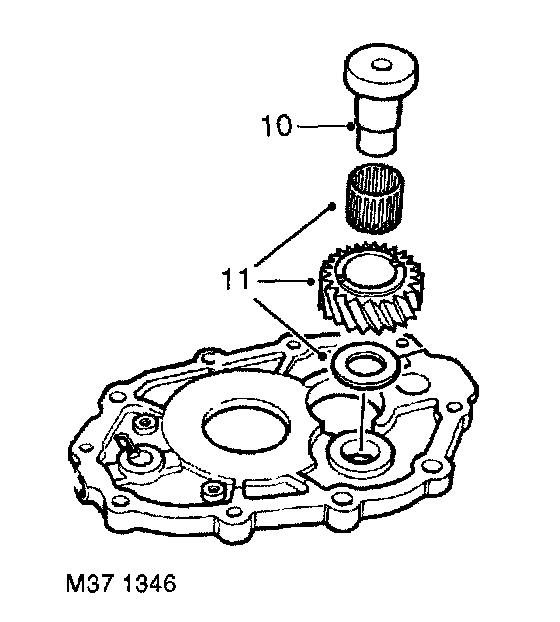 10

11

M37 1346