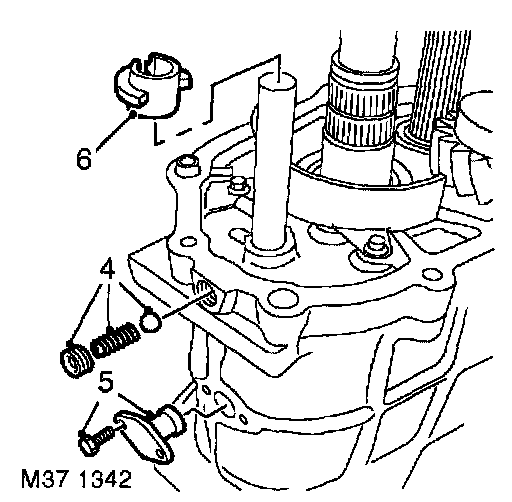 6

4

5

M37 1342