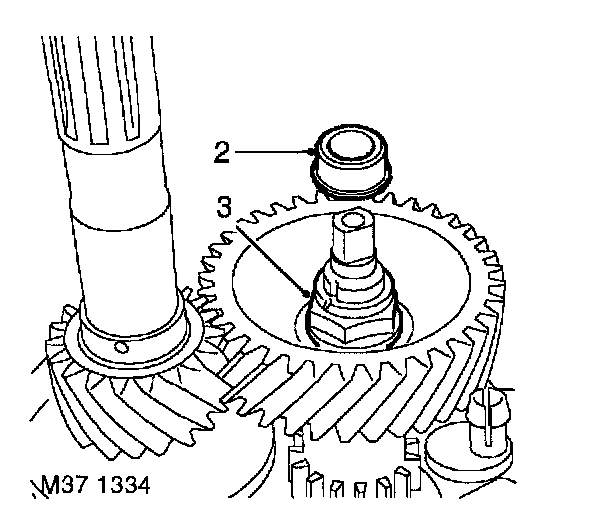 2

3

M37 1334