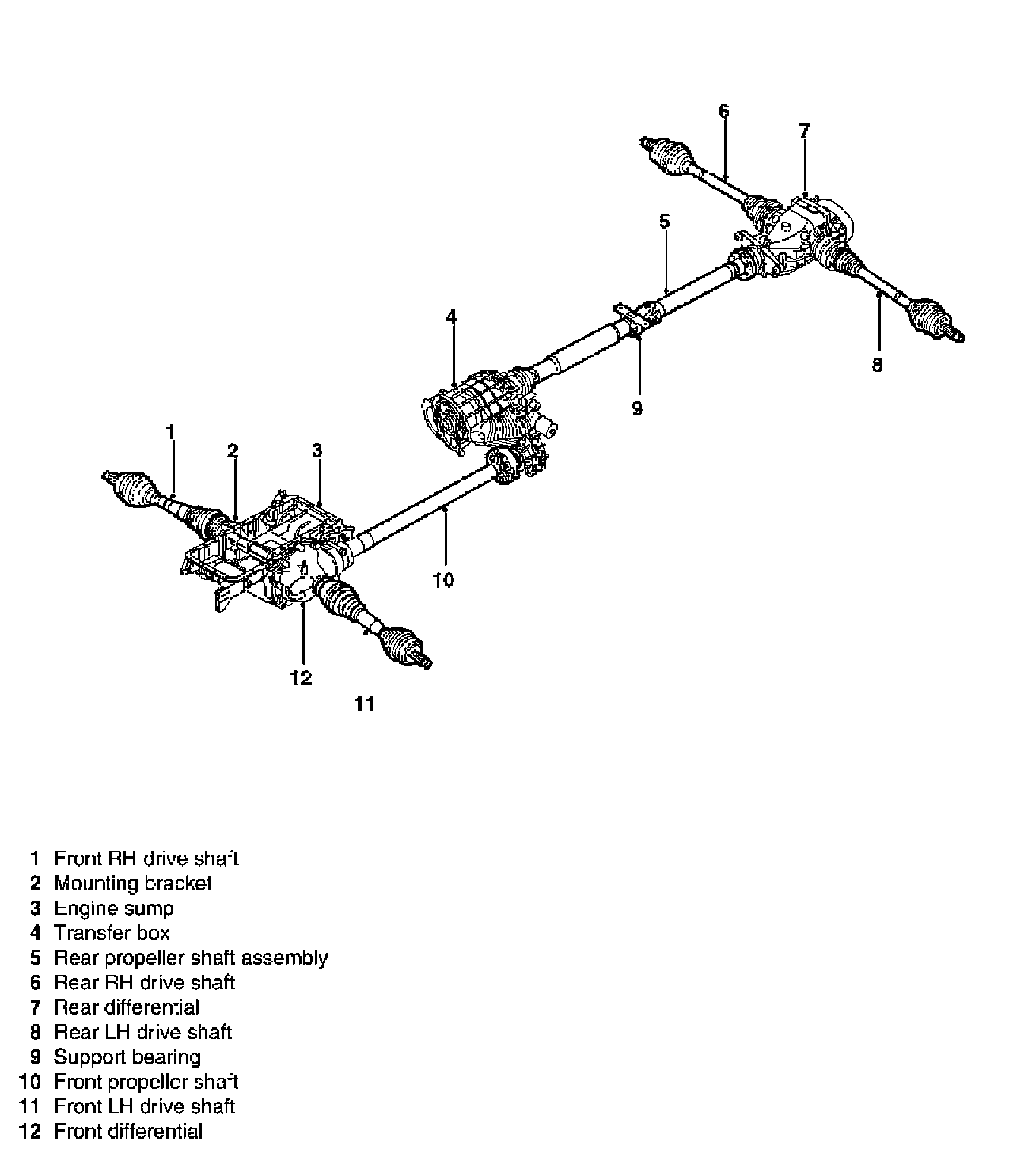 6
7
5
4
8
9
1
2
3
10
12
11

1 Front RH drive shaft
2 Mounting bracket
3 Engine sump
4 Transfer box
5 Rear propeller shaft assembly
6 Rear RH drive shaft
7 Rear differential
8 Rear LH drive shaft
9 Support bearing
10 Front propeller shaft
11 Front LH drive shaft
12 Front differential