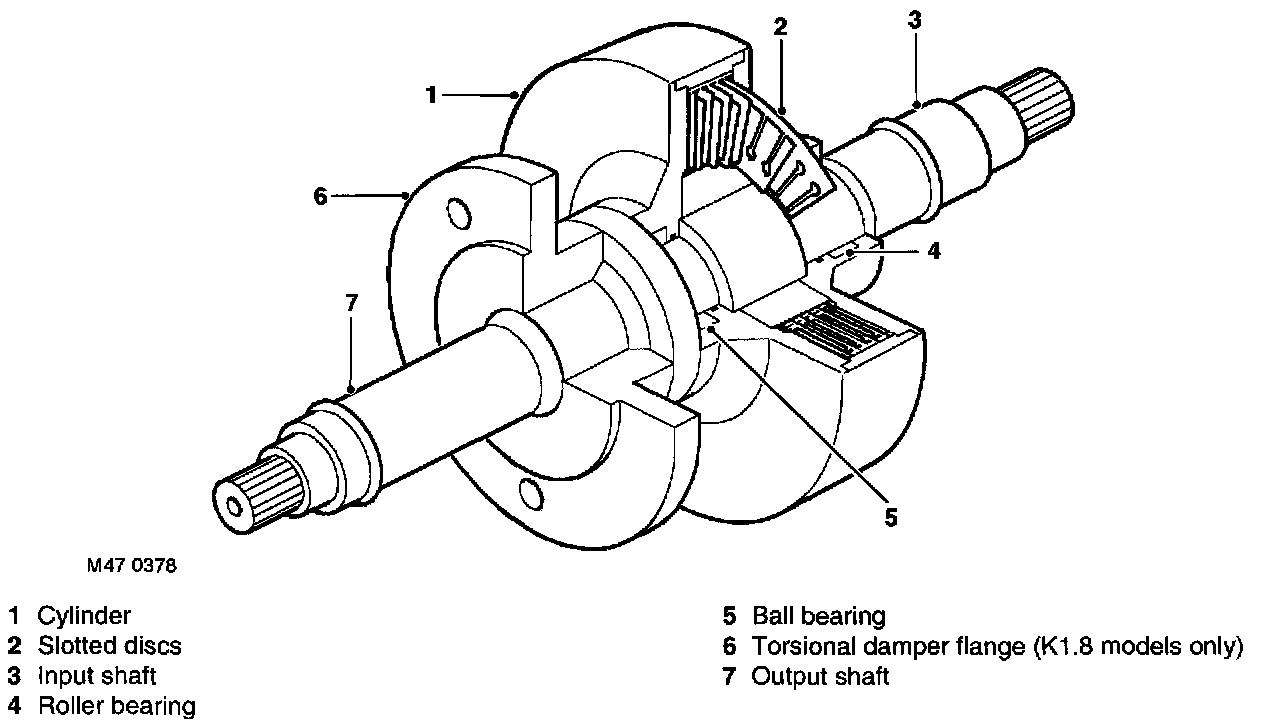 2
3
1
6
4
7
5

M47 0378

1 Cylinder
2 Slotted discs
3 Input shaft
4 Roller bearing

5 Ball bearing
6 Torsional damper flange (K1.8 models only)
7 Output shaft