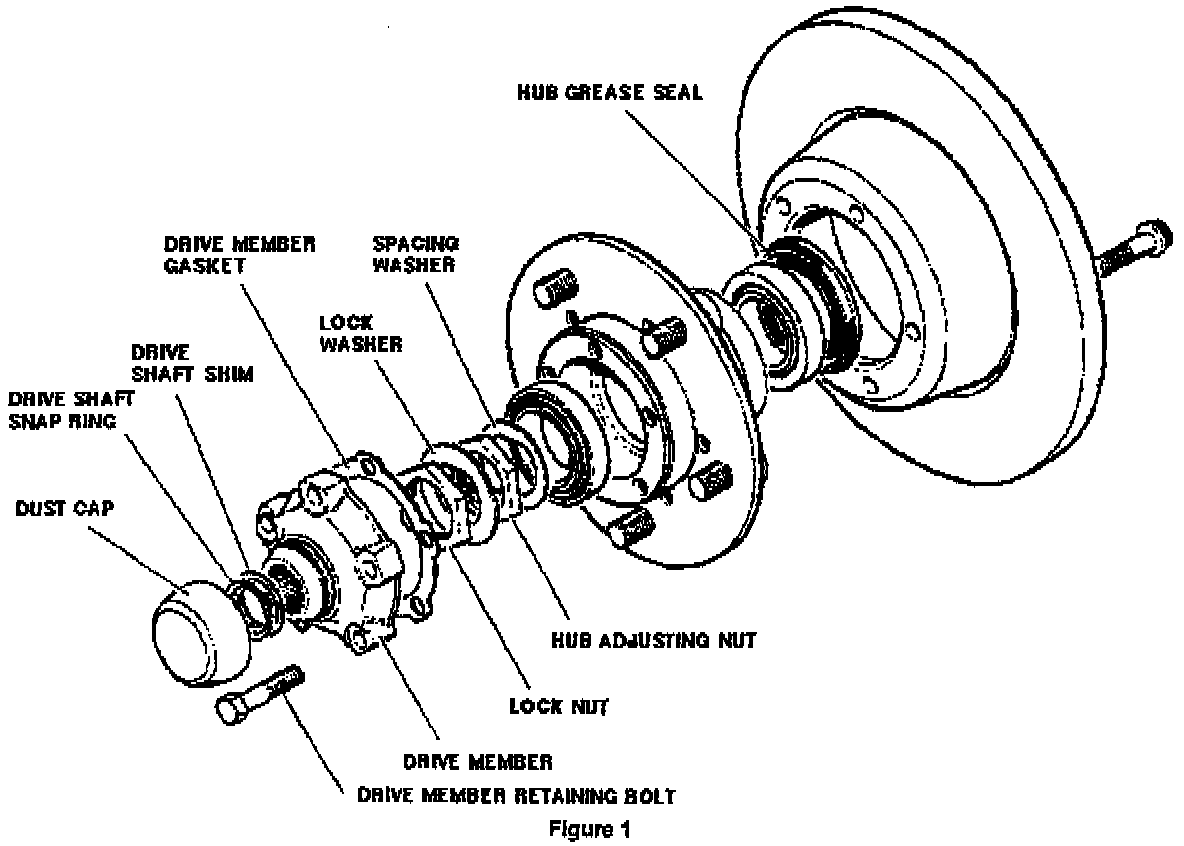 HUB GREASE SEAL

DRIVE MEMBER GASKET

SPACING WASHER

LOCK WASHER

DRIVE SHAFT SHIM

DRIVE SHAFT SNAP RING

DUST CAP

HUB ADJUSTING NUT

LOCK NUT

DRIVE MEMBER

DRIVE MEMBER RETAINING BOLT

Figure 1