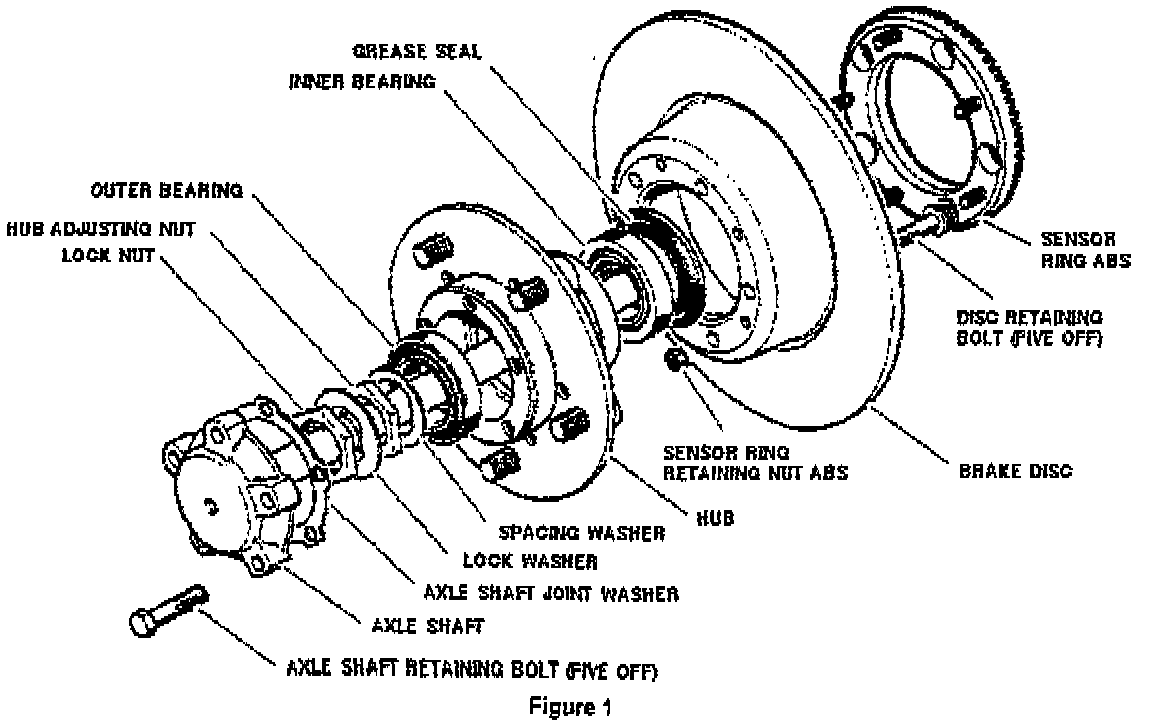 GREASE SEAL
INNER BEARING
OUTER BEARING
HUB ADJUSTING NUT
LOCK NUT
SENSOR RING ABS
DISC RETAINING BOLT (FIVE OFF)
SENSOR RING RETAINING NUT ABS
BRAKE DISC
HUB
SPACING WASHER
LOCK WASHER
AXLE SHAFT JOINT WASHER
AXLE SHAFT
AXLE SHAFT RETAINING BOLT (FIVE OFF)

Figure 1