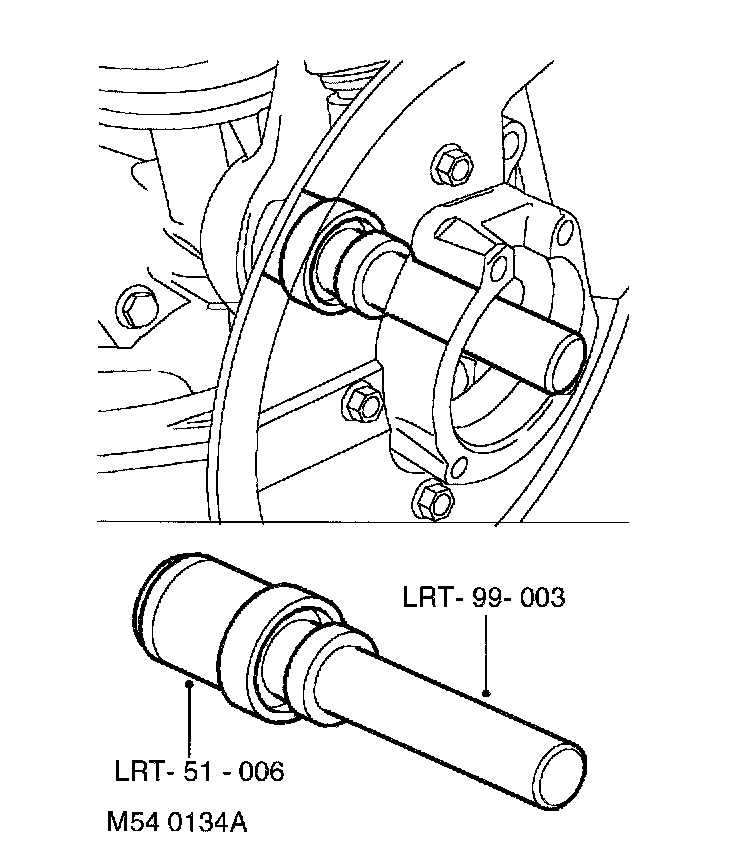 LRT- 99- 003

LRT- 51 - 006

M54 0134A