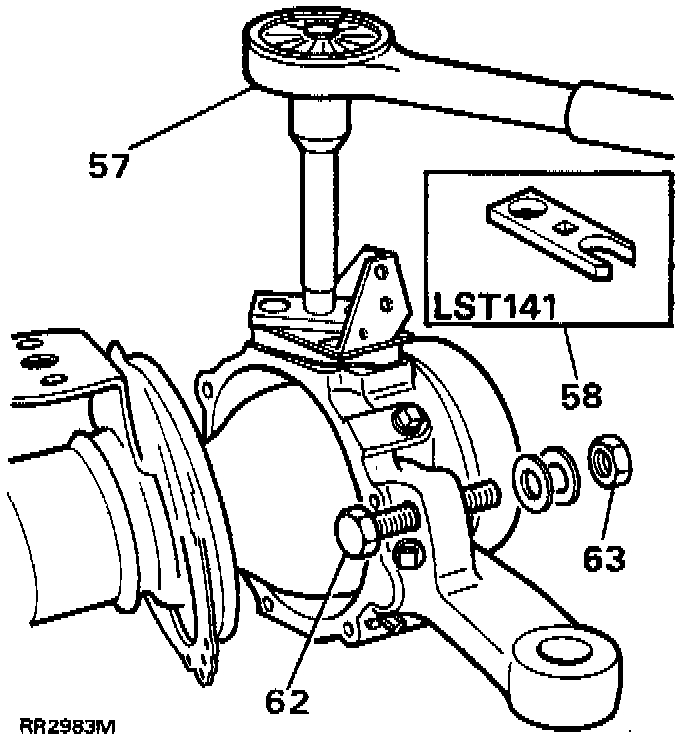 57

LST141

58

63

62

RR2983M