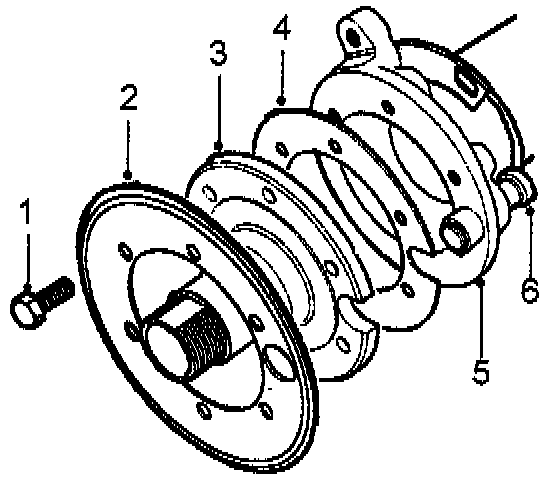 1
2
3
4
5
6