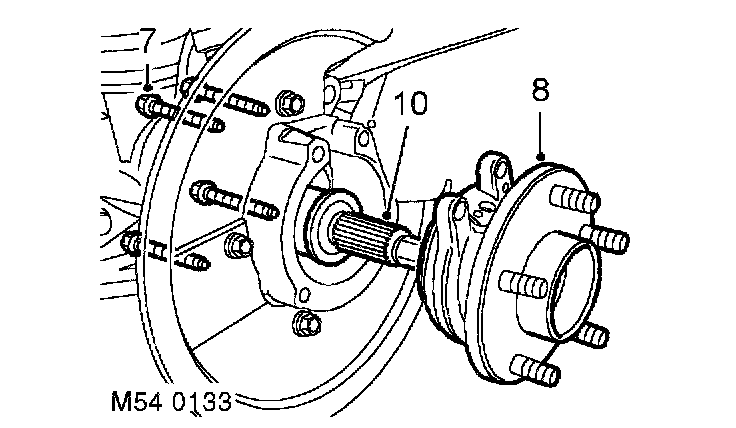 7
10
8
M54 0133