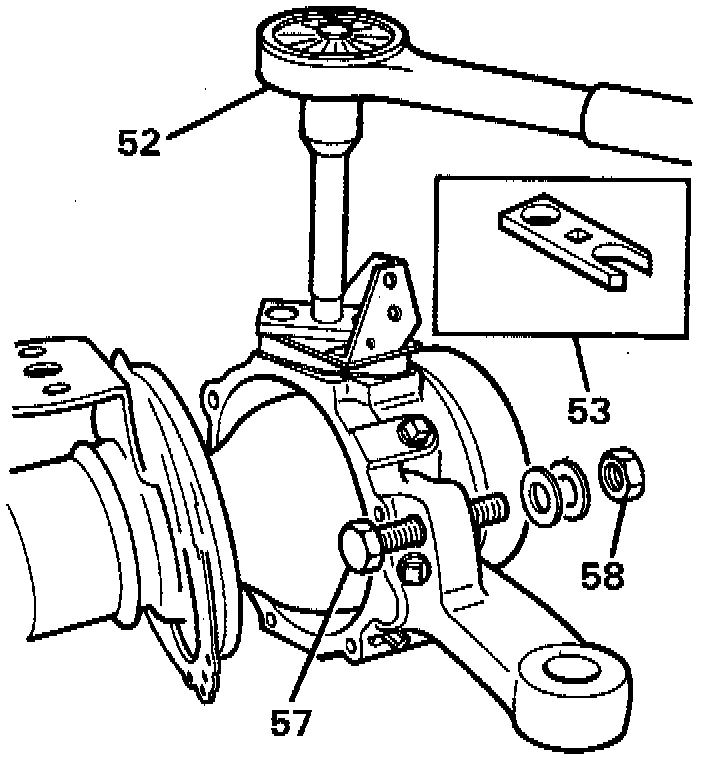 52
53
58
57