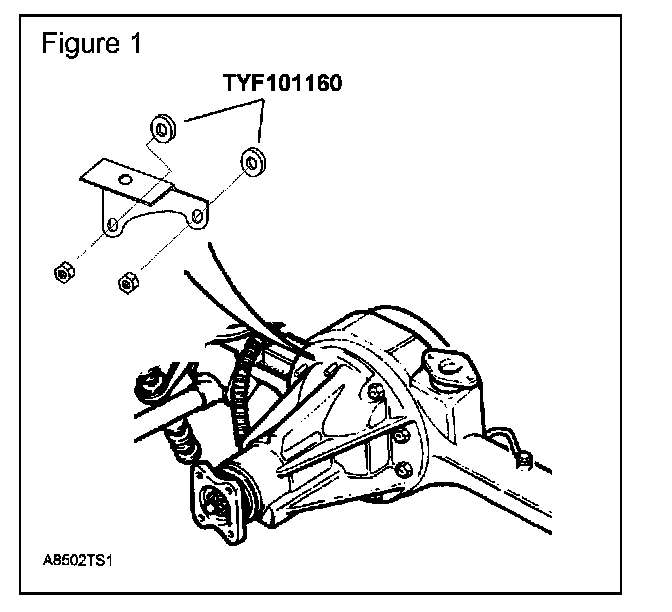 Figure 1

TYF101160

A8502TS1