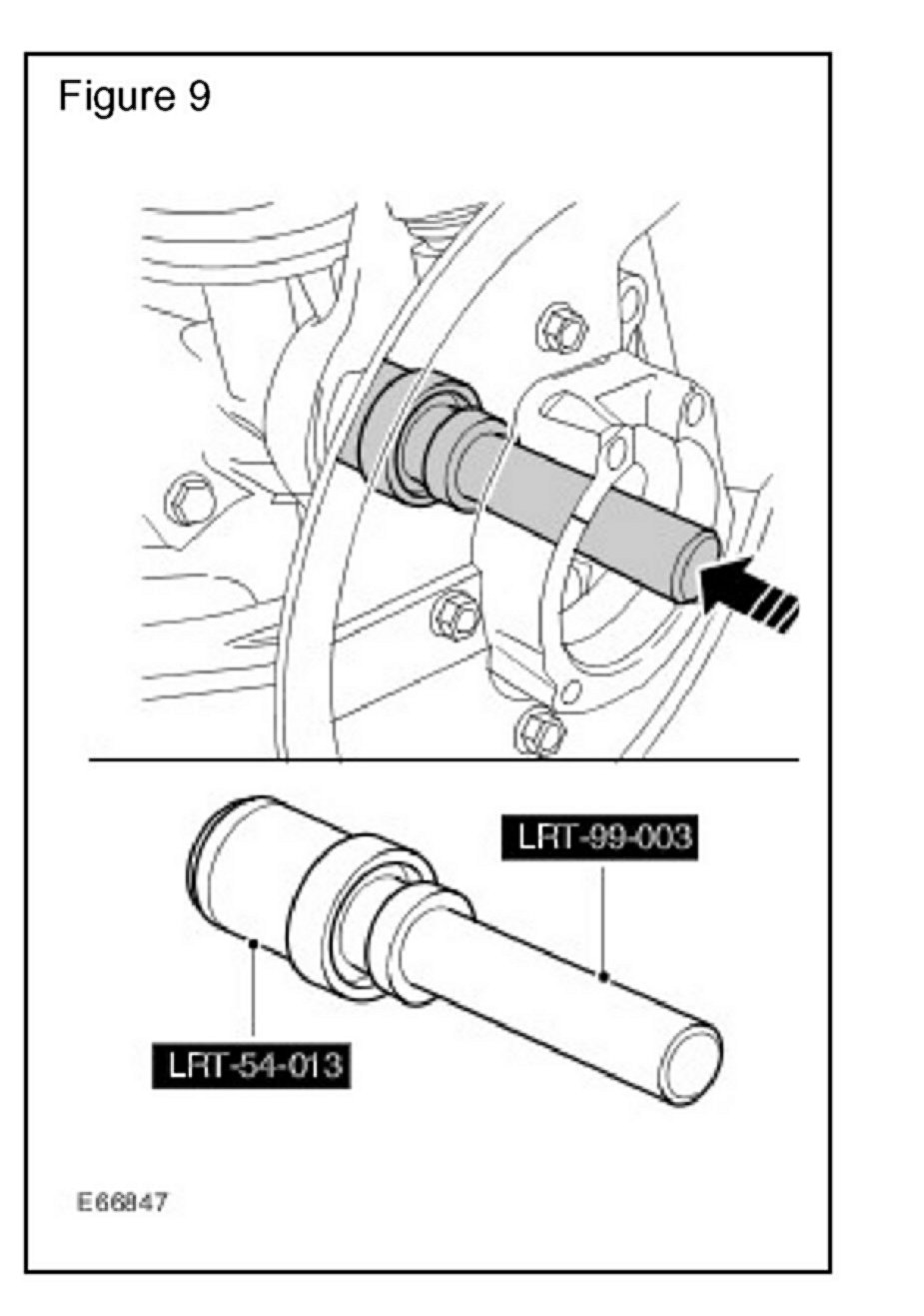 Figure 9

LRT-99-003

LRT-54-013

E66847