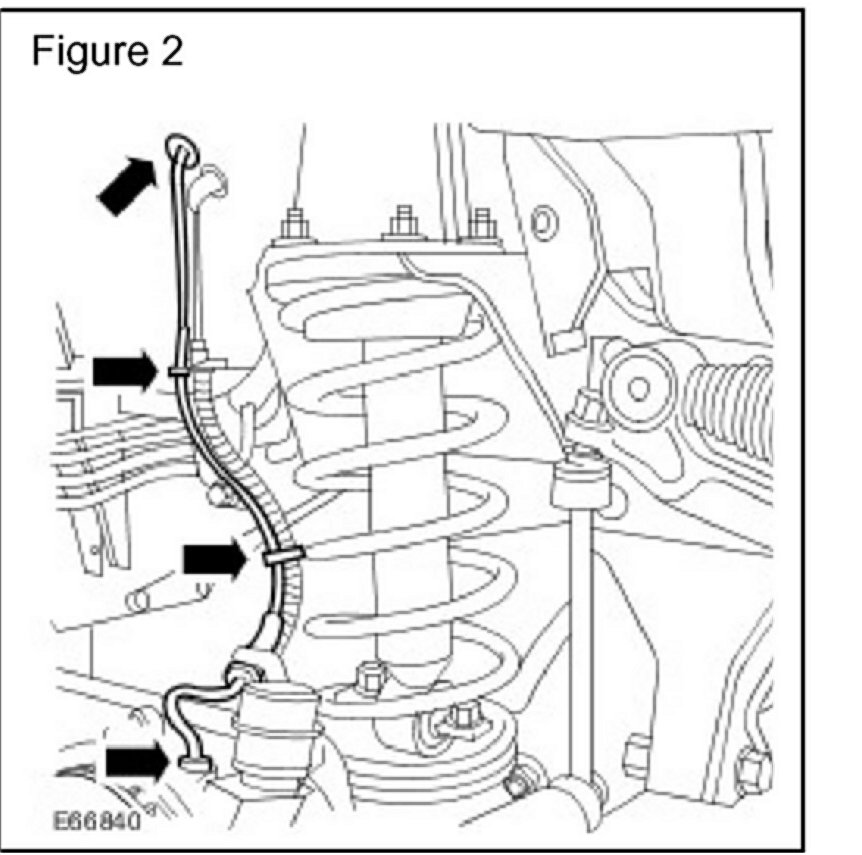 Figure 2

E66840