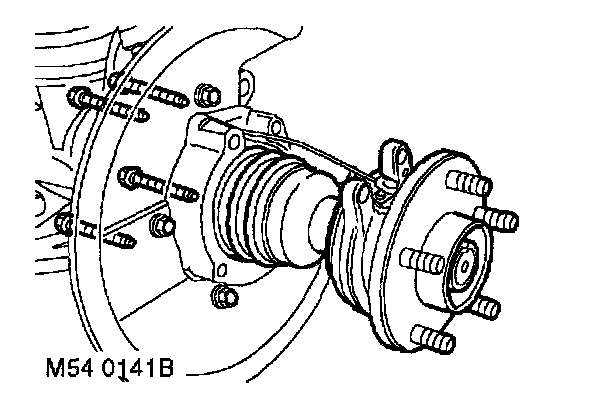 M54 0141B