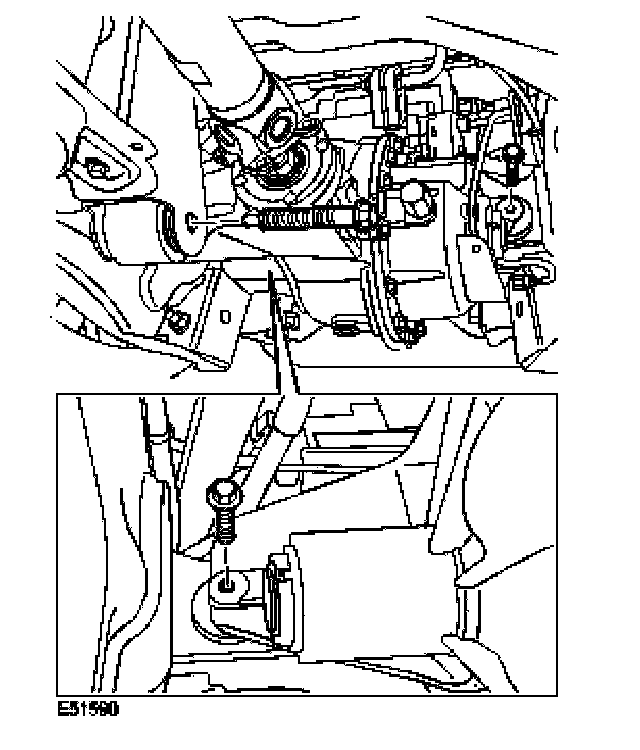 E51590