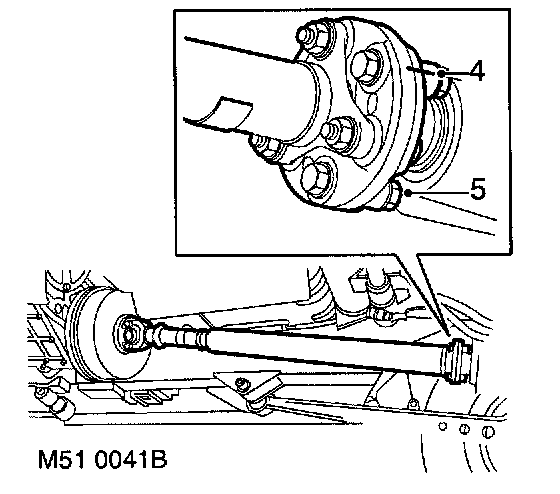 4
5
M51 0041B