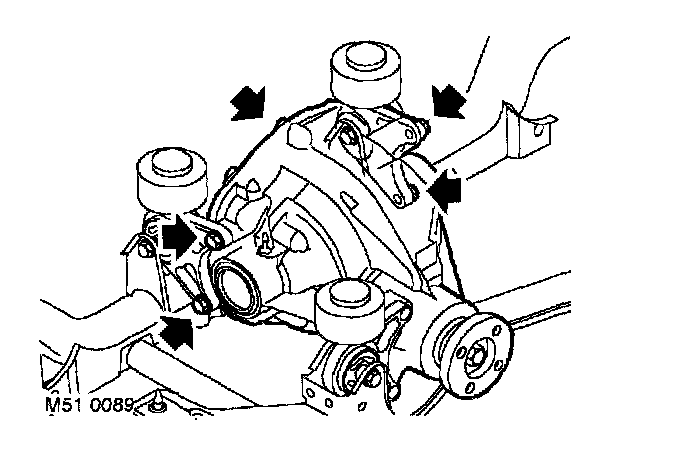 M51 0089