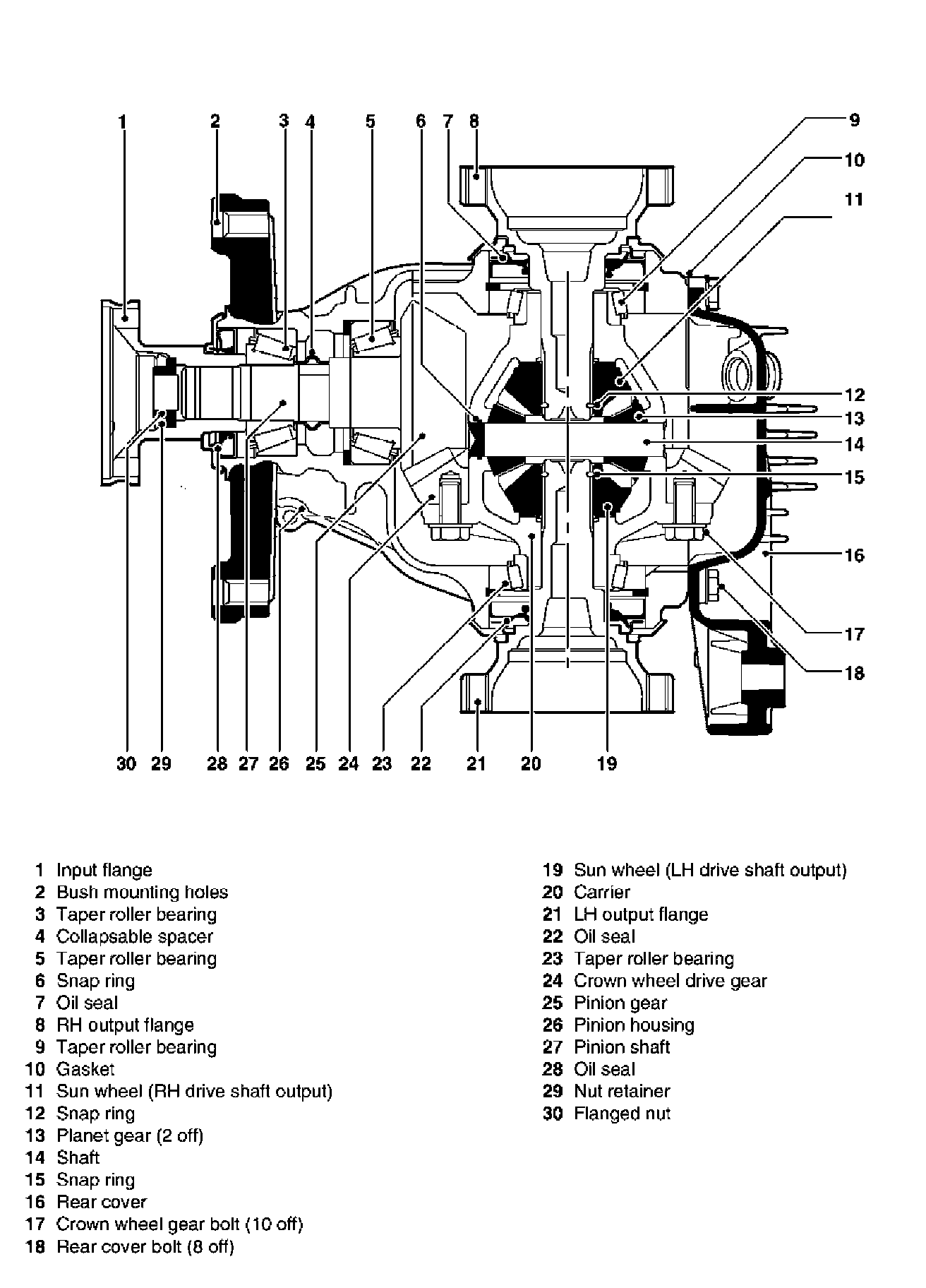 1 2 3 4 5 6 7 8 9 10 11 12 13 14 15 16 17 18

30 29 28 27 26 25 24 23 22 21 20 19

1 Input flange
2 Bush mounting holes
3 Taper roller bearing
4 Collapsable spacer
5 Taper roller bearing
6 Snap ring
7 Oil seal
8 RH output flange
9 Taper roller bearing
10 Gasket
11 Sun wheel (RH drive shaft output)
12 Snap ring
13 Planet gear (2 off)
14 Shaft
15 Snap ring
16 Rear cover
17 Crown wheel gear bolt (10 off)
18 Rear cover bolt (8 off)

19 Sun wheel (LH drive shaft output)
20 Carrier
21 LH output flange
22 Oil seal
23 Taper roller bearing
24 Crown wheel drive gear
25 Pinion gear
26 Pinion housing
27 Pinion shaft
28 Oil seal
29 Nut retainer
30 Flanged nut