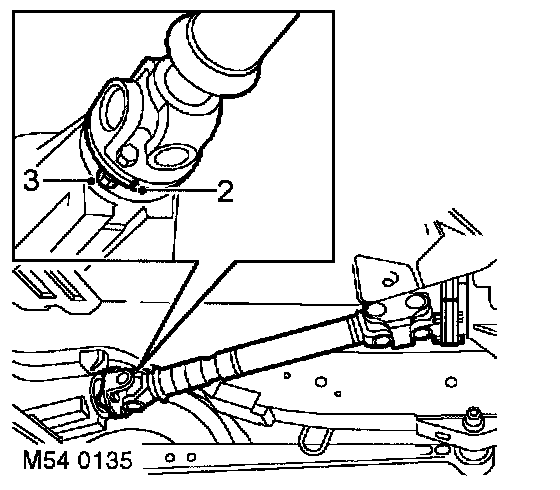 3
2
M54 0135