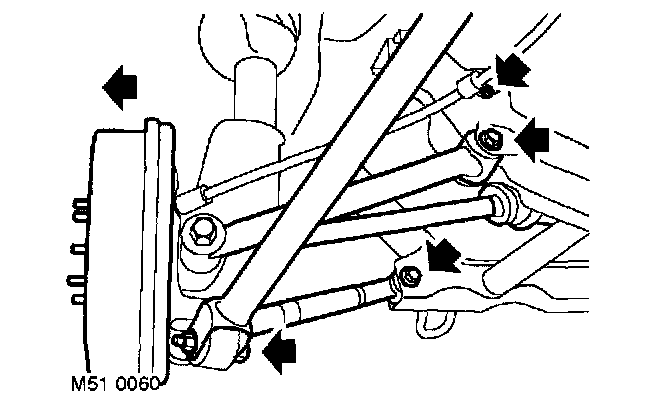 M51 0060