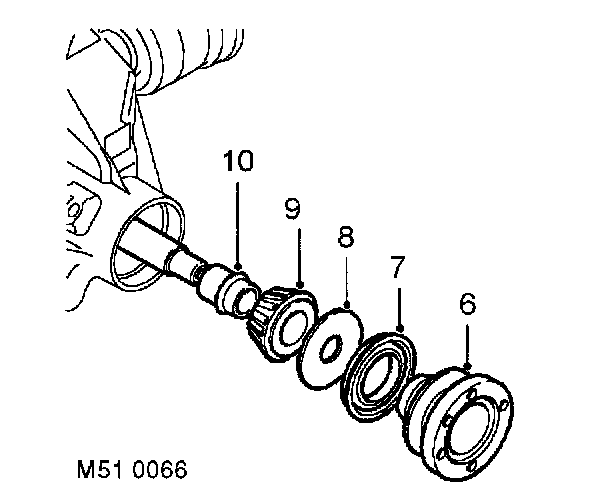 10
9
8
7
6
M51 0066