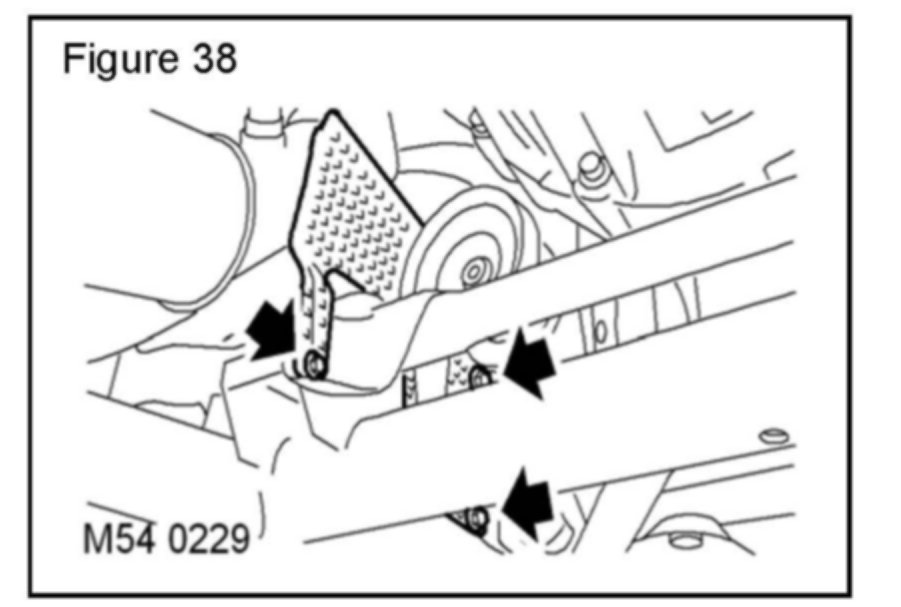 Figure 38

M54 0229