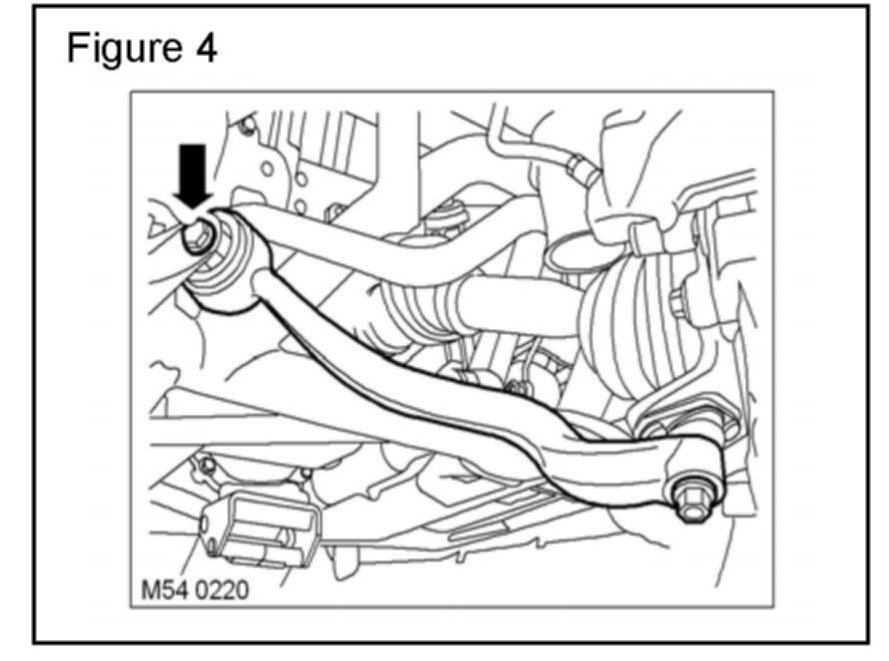 Figure 4

M54 0220