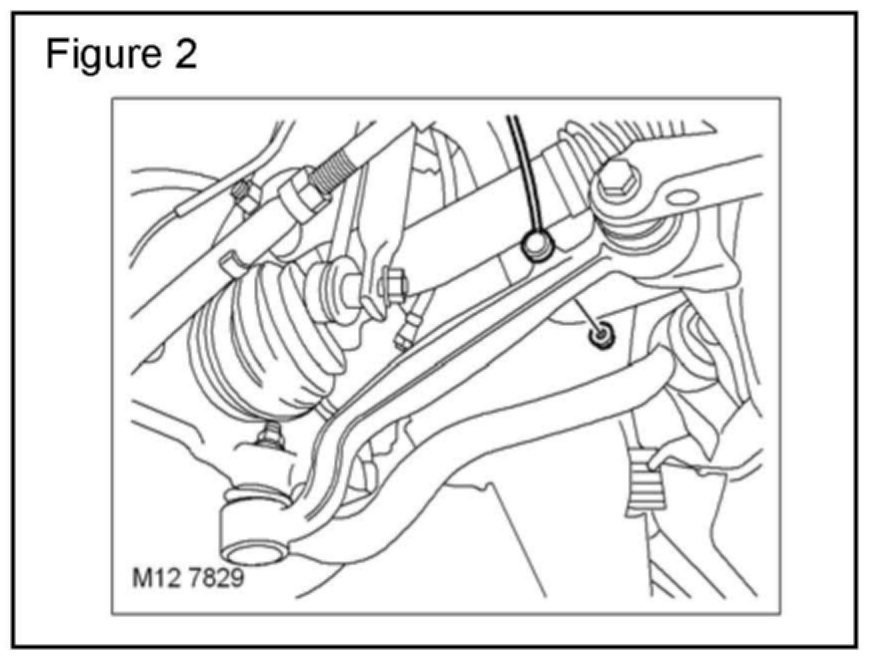 Figure 2

M12 7829