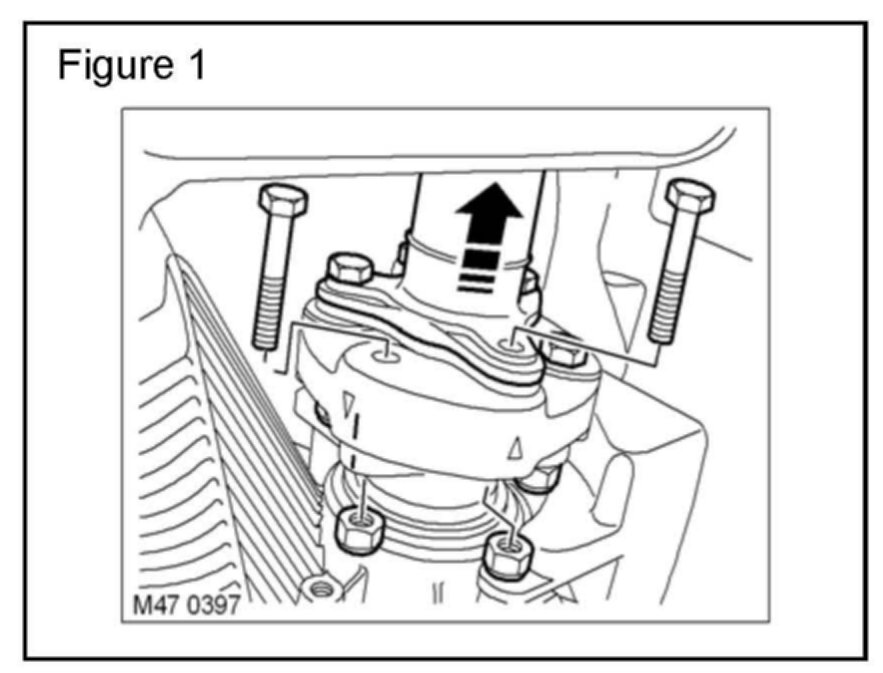 Figure 1

M47 0397