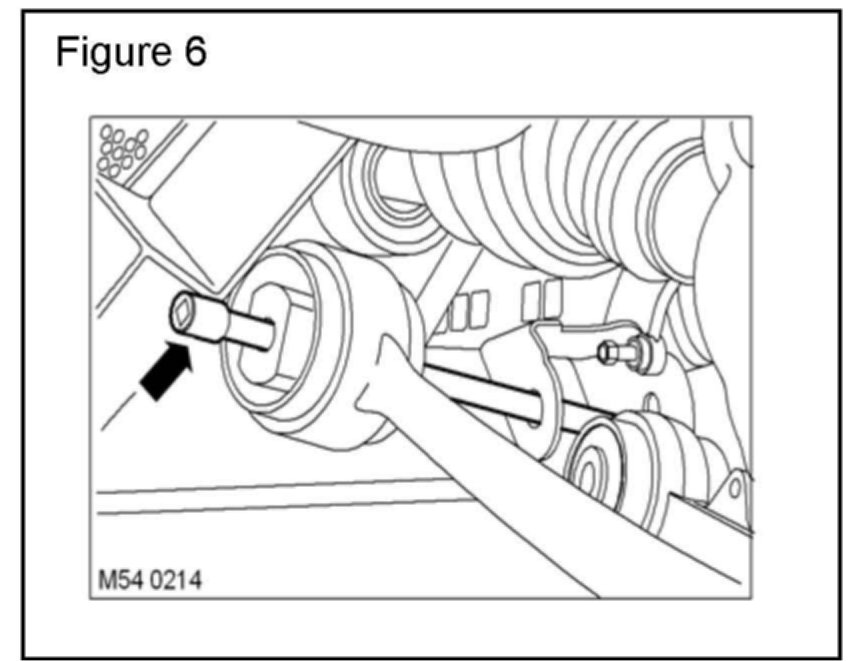 Figure 6

M54 0214